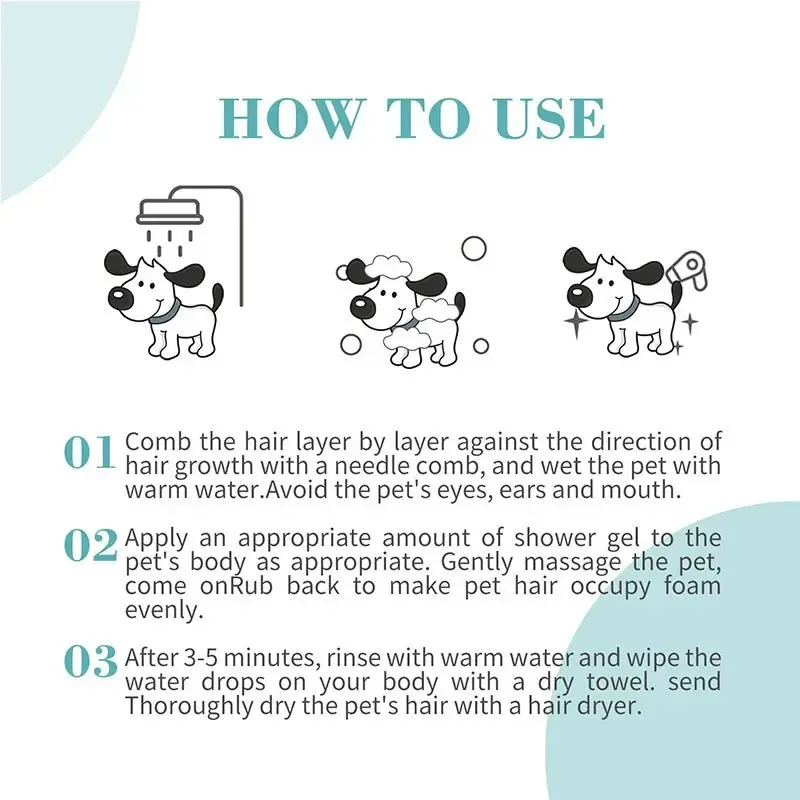 HOW TO USE

01 Comb the hair layer by layer against the direction of hair growth with a needle comb, and wet the pet with warm water.Avoid the pet's eyes, ears and mouth.

02 Apply an appropriate amount of shower gel to the pet's body as appropriate. Gently massage the pet, come onRub back to make pet hair occupy foam evenly.

03 After 3-5 minutes, rinse with warm water and wipe the water drops on your body with a dry towel. send Thoroughly dry the pet's hair with a hair dryer.