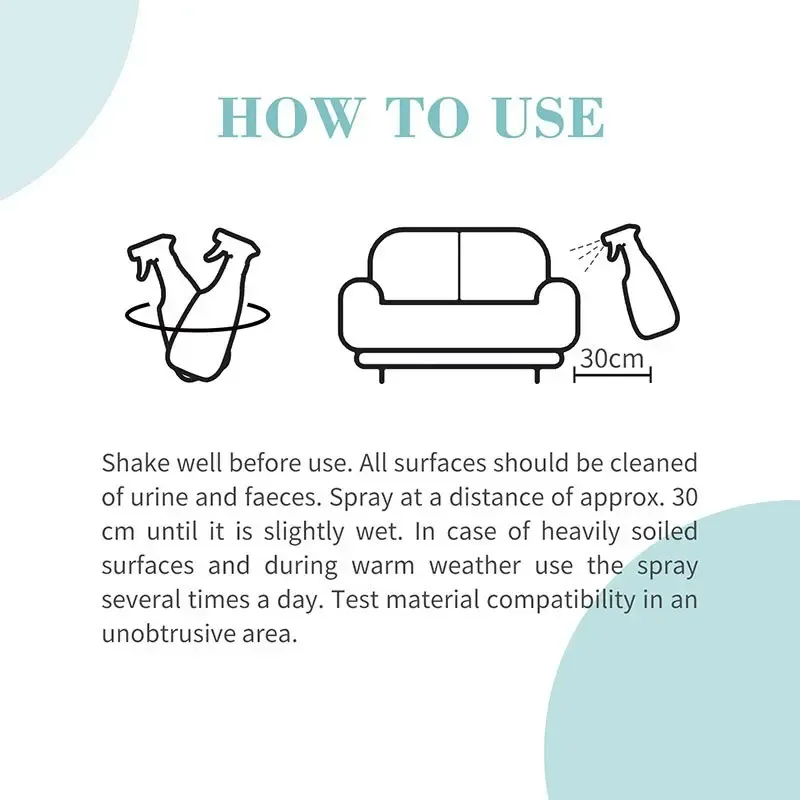 HOW TO USE

30cm

Shake well before use. All surfaces should be cleaned of urine and faeces. Spray at a distance of approx. 30 cm until it is slightly wet. In case of heavily soiled surfaces and during warm weather use the spray several times a day. Test material compatibility in an unobtrusive area.