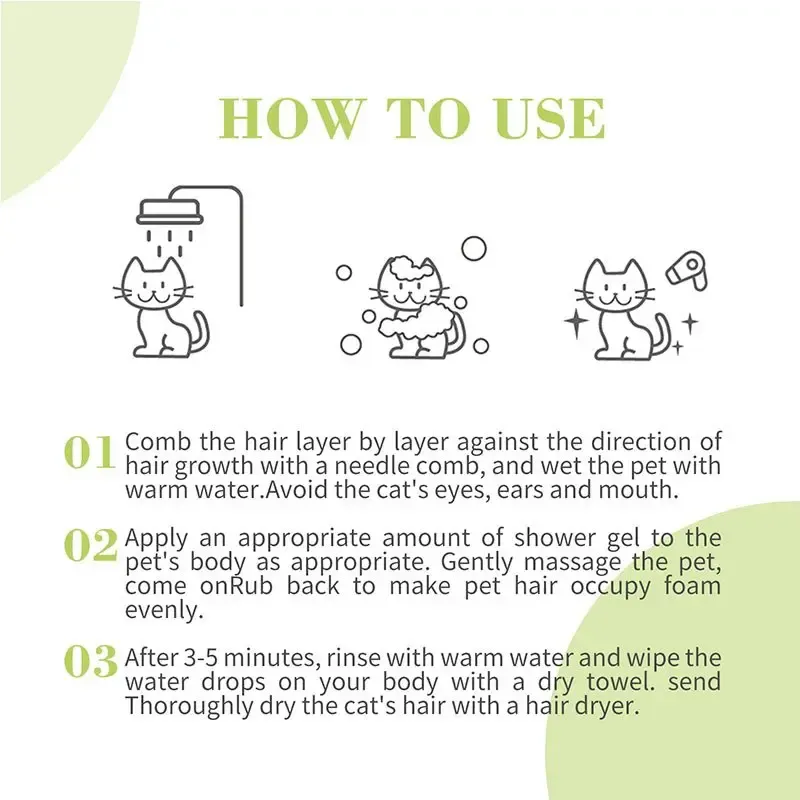 HOW TO USE

01 Comb the hair layer by layer against the direction of hair growth with a needle comb, and wet the pet with warm water.Avoid the cat's eyes, ears and mouth.

02 Apply an appropriate amount of shower gel to the pet's body as appropriate. Gently massage the pet, come onRub back to make pet hair occupy foam evenly.

03 After 3-5 minutes, rinse with warm water and wipe the water drops on your body with a dry towel. send Thoroughly dry the cat's hair with a hair dryer.