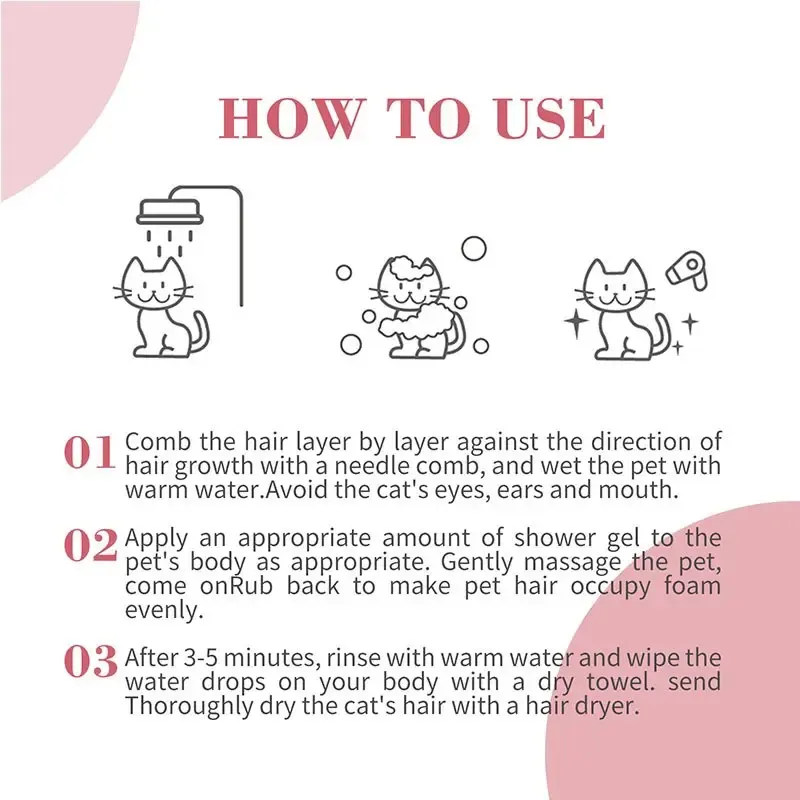 HOW TO USE

01 Comb the hair layer by layer against the direction of hair growth with a needle comb, and wet the pet with warm water.Avoid the cat's eyes, ears and mouth.

02 Apply an appropriate amount of shower gel to the pet's body as appropriate. Gently massage the pet, come onRub back to make pet hair occupy foam evenly.

03 After 3-5 minutes, rinse with warm water and wipe the water drops on your body with a dry towel. send Thoroughly dry the cat's hair with a hair dryer.