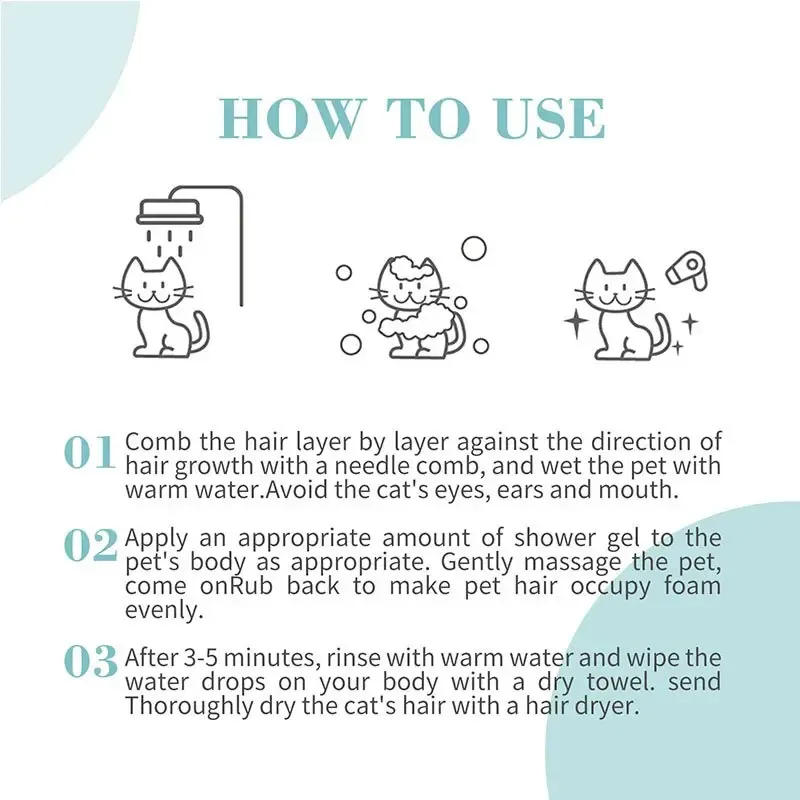 HOW TO USE

01 Comb the hair layer by layer against the direction of hair growth with a needle comb, and wet the pet with warm water.Avoid the cat's eyes, ears and mouth.

02 Apply an appropriate amount of shower gel to the pet's body as appropriate. Gently massage the pet, come onRub back to make pet hair occupy foam evenly.

03 After 3-5 minutes, rinse with warm water and wipe the water drops on your body with a dry towel. send Thoroughly dry the cat's hair with a hair dryer.